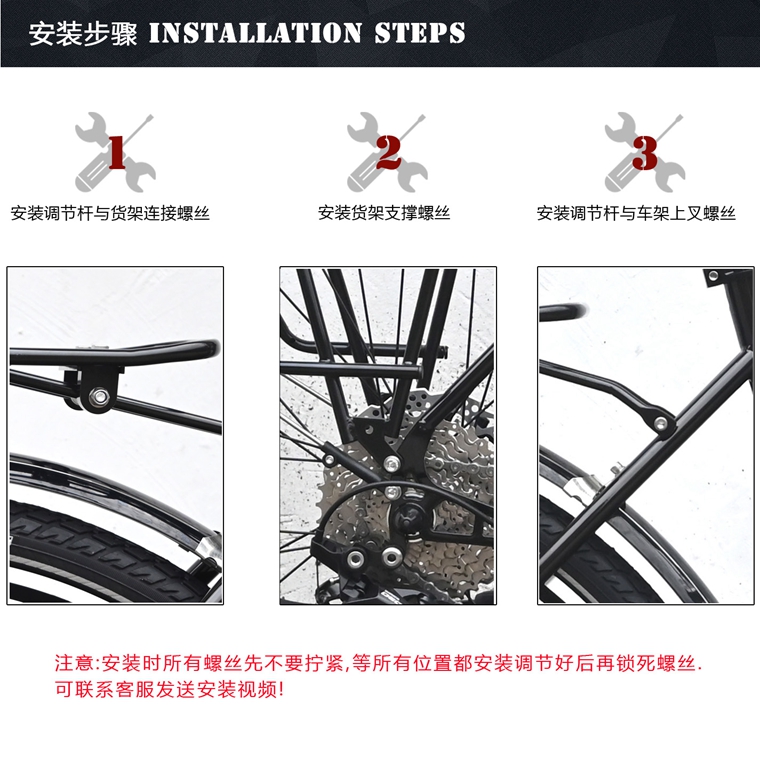 安装步骤 INSTALLATION STEPS

1
安装调节杆与货架连接螺丝

2
安装货架支撑螺丝

3
安装调节杆与车架上叉螺丝

注意:安装时所有螺丝先不要拧紧,等所有位置都安装调节好后再锁死螺丝.
可联系客服发送安装视频!