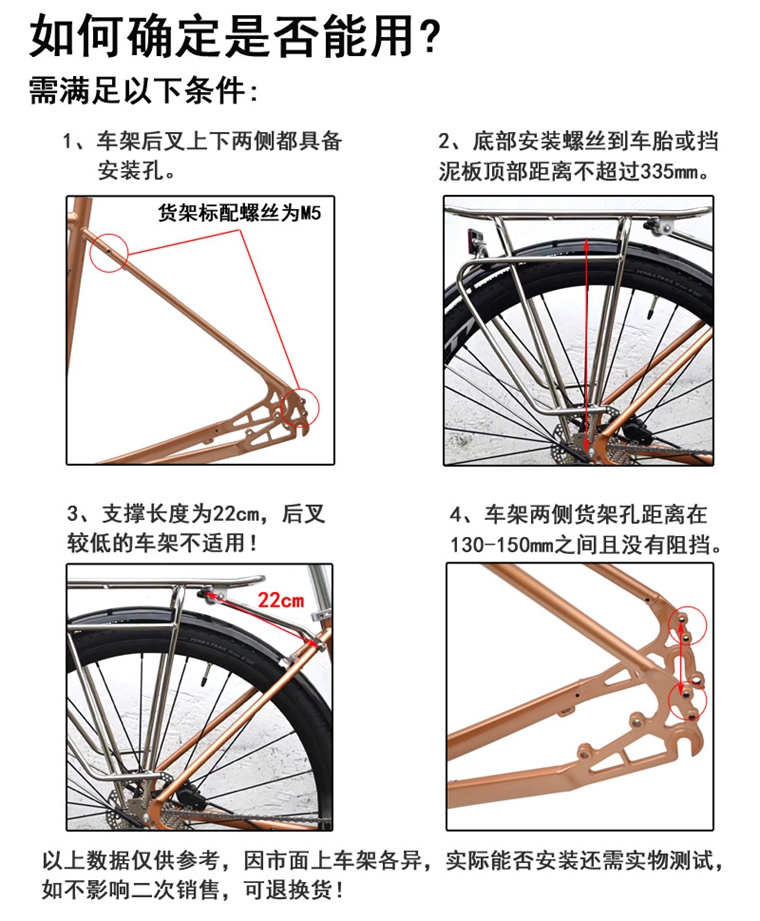 如何确定是否能用?
需满足以下条件:

1、车架后叉上下两侧都具备安装孔。

货架标配螺丝为M5

2、底部安装螺丝到车胎或挡泥板顶部距离不超过335mm。

3、支撑长度为22cm，后叉较低的车架不适用!

22cm

4、车架两侧货架孔距离在130-150mm之间且没有阻挡。

以上数据仅供参考，因市面上车架各异，实际能否安装还需实物测试，如不影响二次销售，可退换货!